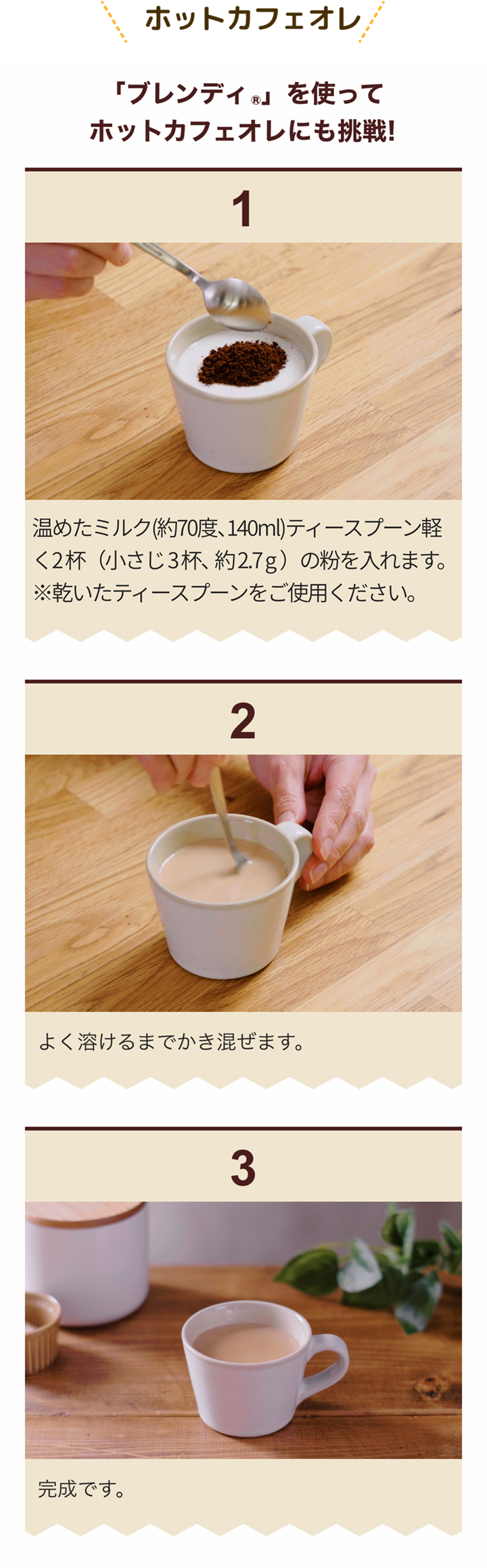 ホットカフェオレ

「ブレンディ®」を使って
ホットカフェオレにも挑戦!

1

温めたミルク(約70度、140ml)ティースプーン軽く2杯（小さじ3杯、約2.7g）の粉を入れます。
※乾いたティースプーンをご使用ください。

2

よく溶けるまでかき混ぜます。

3

完成です。